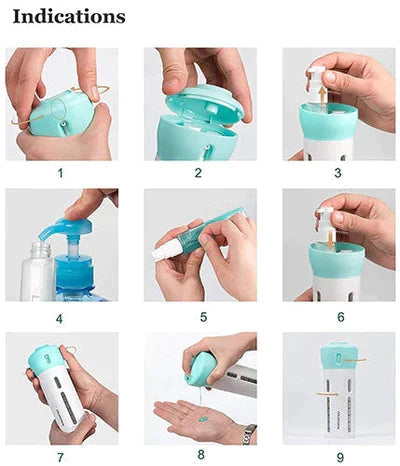 Indications

1

2

3

4

5

6

7

8

9