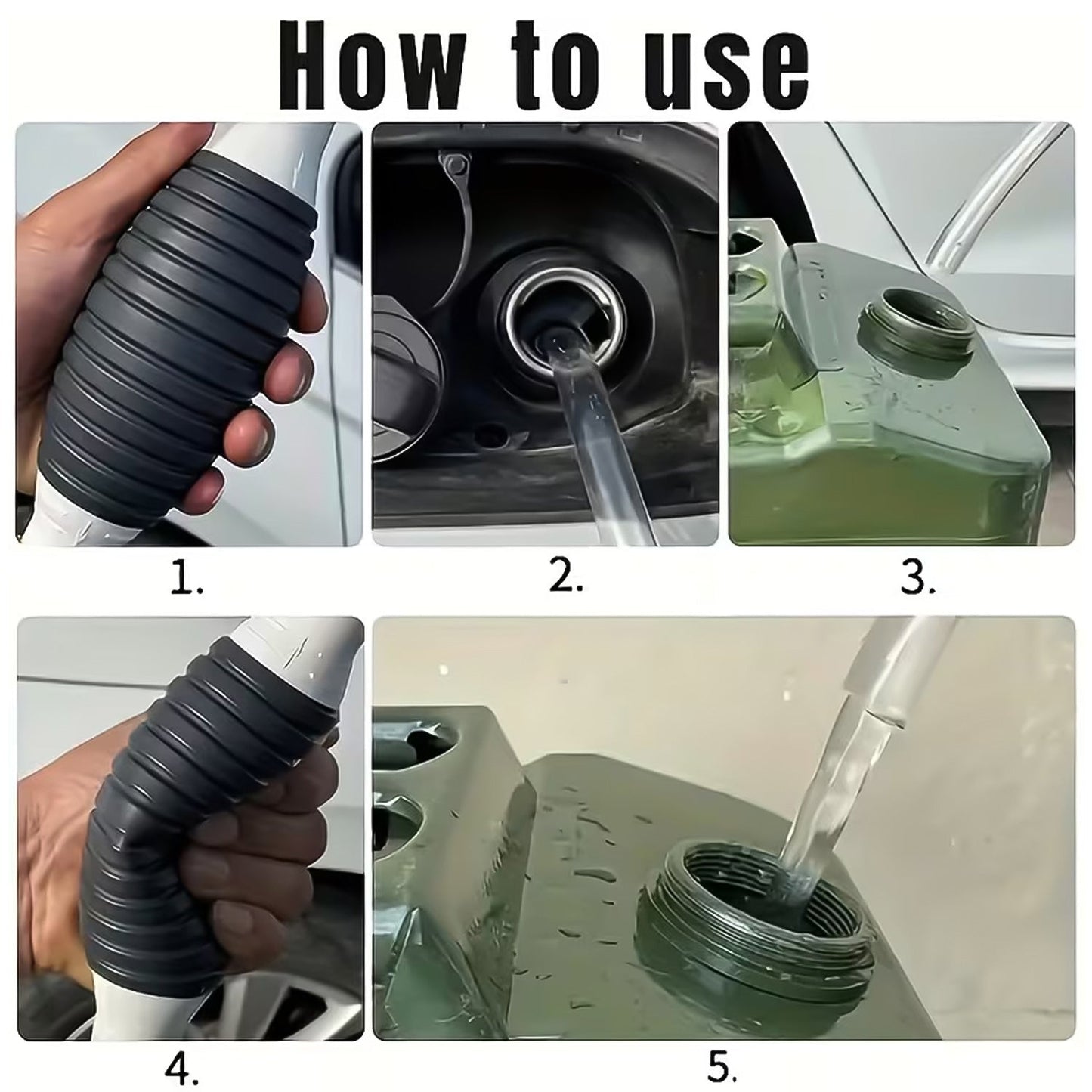 How to use

1.

2.

3.

4.

5.