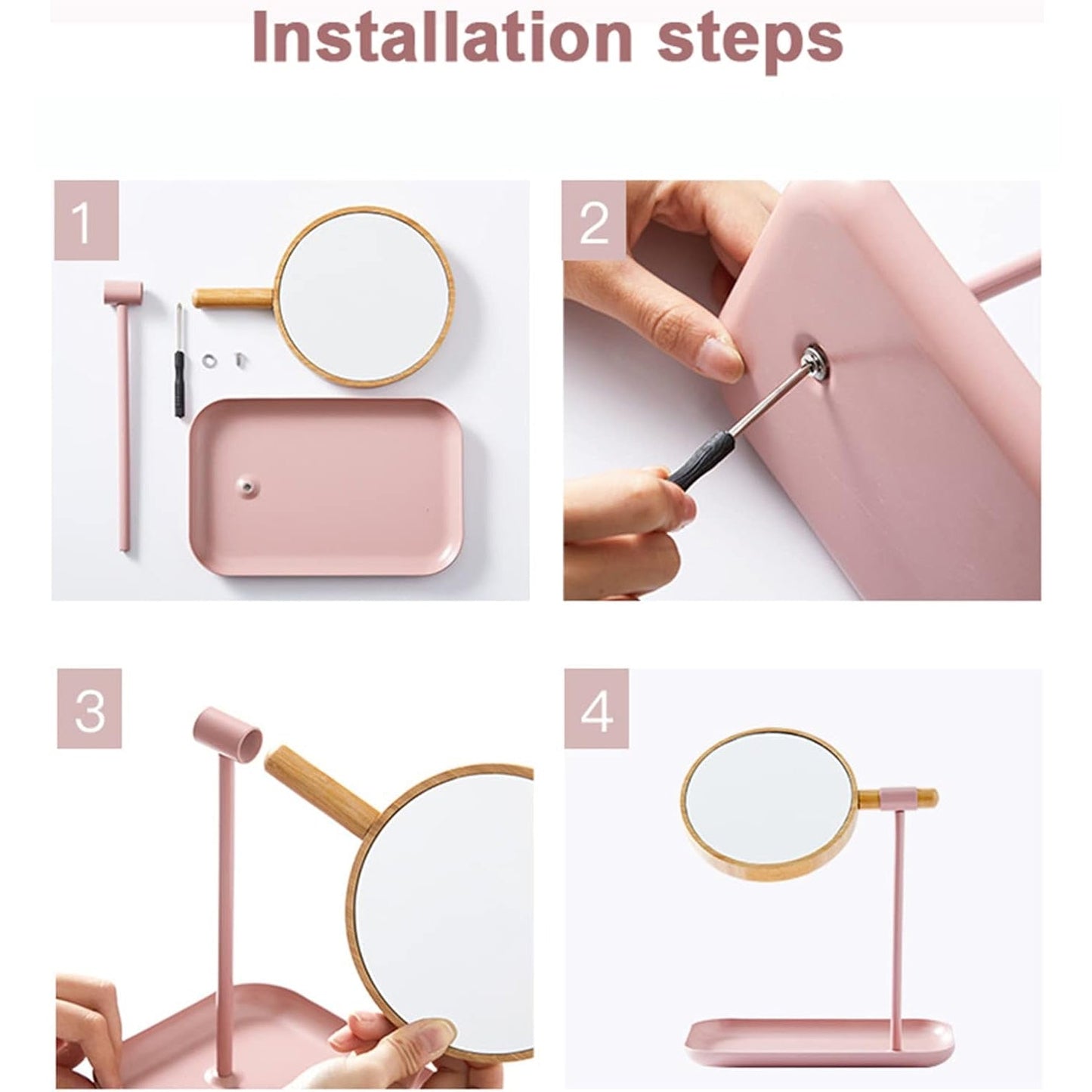 Installation steps

1

2

3

4