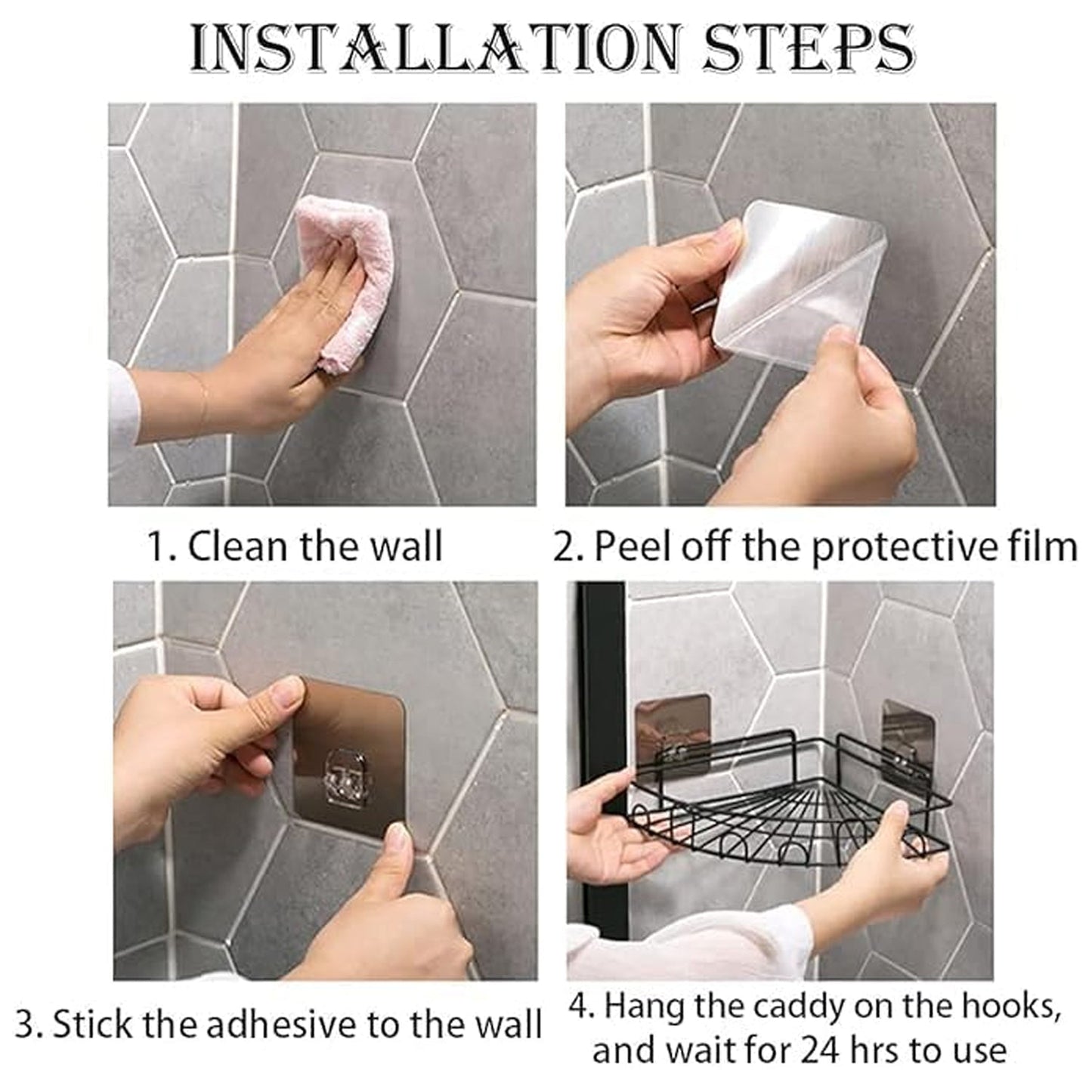 INSTALLATION STEPS

1. Clean the wall

2. Peel off the protective film

3. Stick the adhesive to the wall

4. Hang the caddy on the hooks, and wait for 24 hrs to use