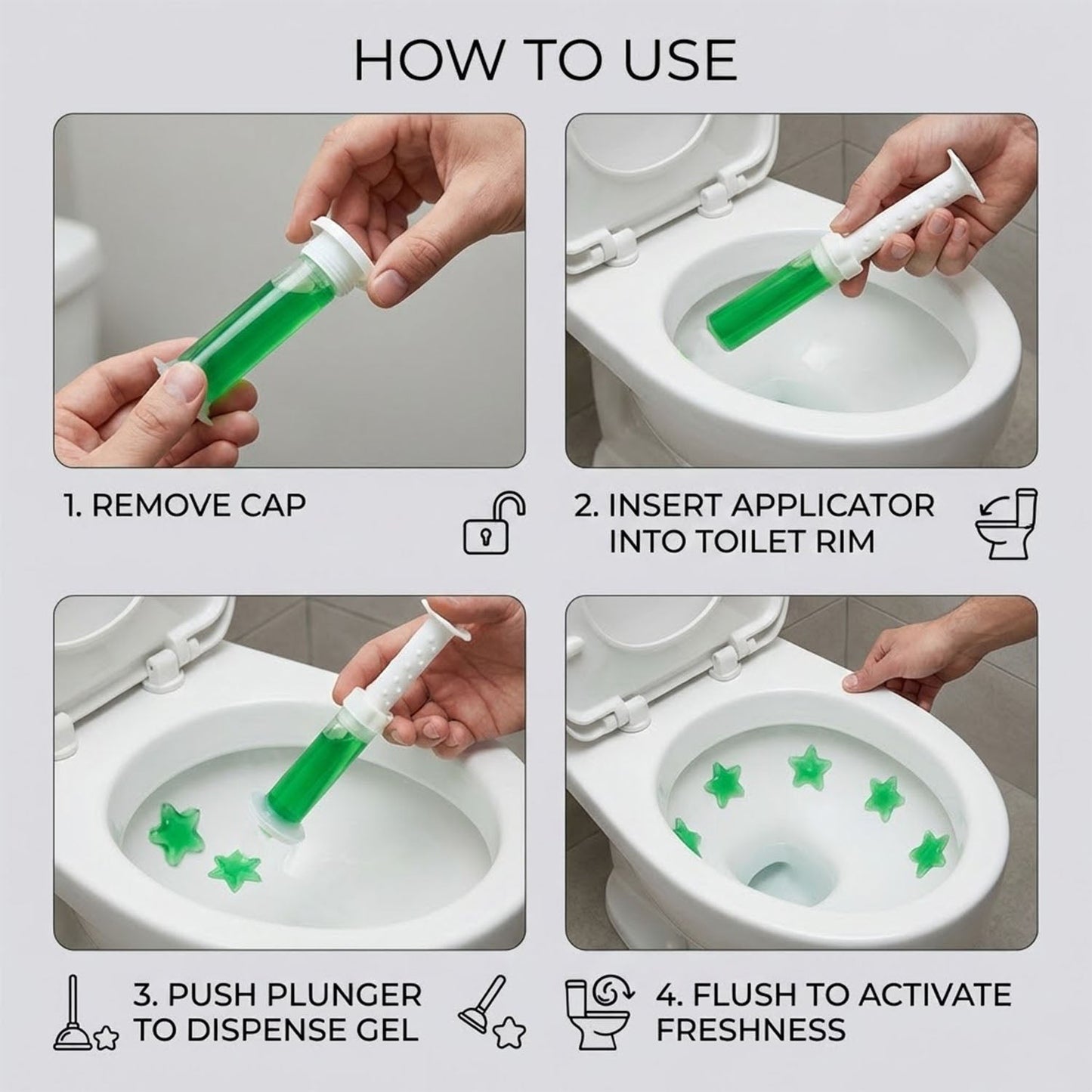 HOW TO USE

1. REMOVE CAP

2. INSERT APPLICATOR INTO TOILET RIM

3. PUSH PLUNGER TO DISPENSE GEL

4. FLUSH TO ACTIVATE FRESHNESS