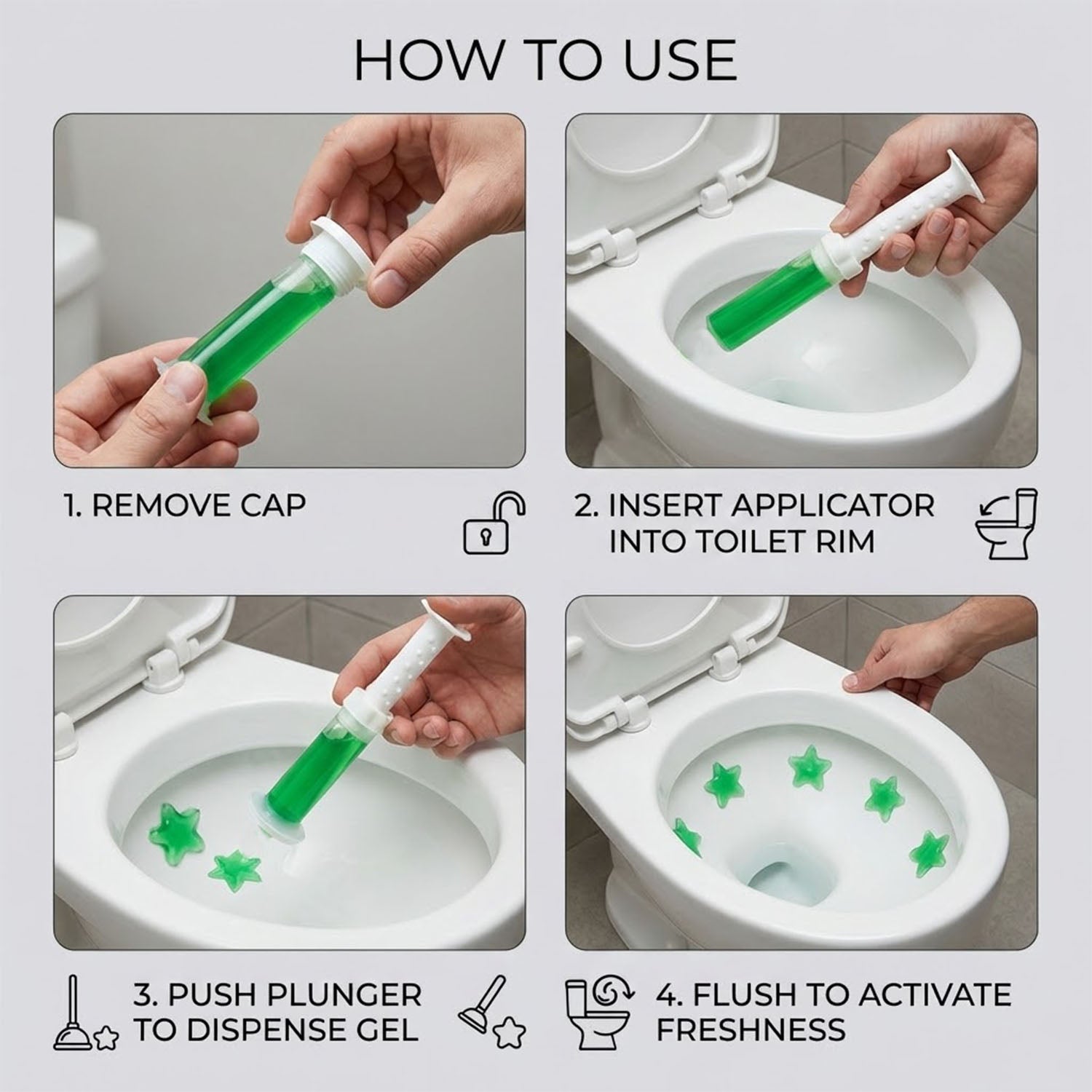 HOW TO USE

1. REMOVE CAP

2. INSERT APPLICATOR INTO TOILET RIM

3. PUSH PLUNGER TO DISPENSE GEL

4. FLUSH TO ACTIVATE FRESHNESS